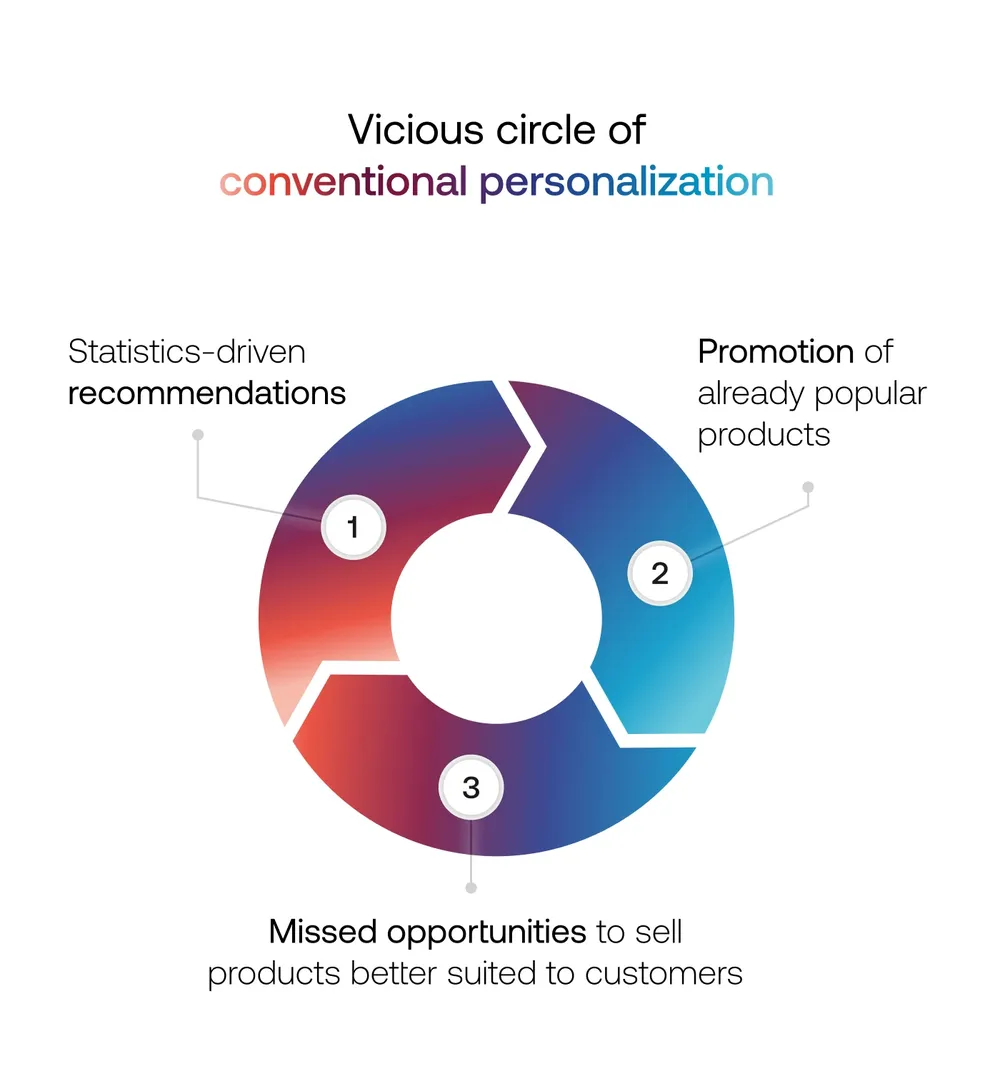 Vicious circle of
conventional personalization

Statistics-driven recommendations

1

Promotion of already popular products

2

3

Missed opportunities to sell products better suited to customers