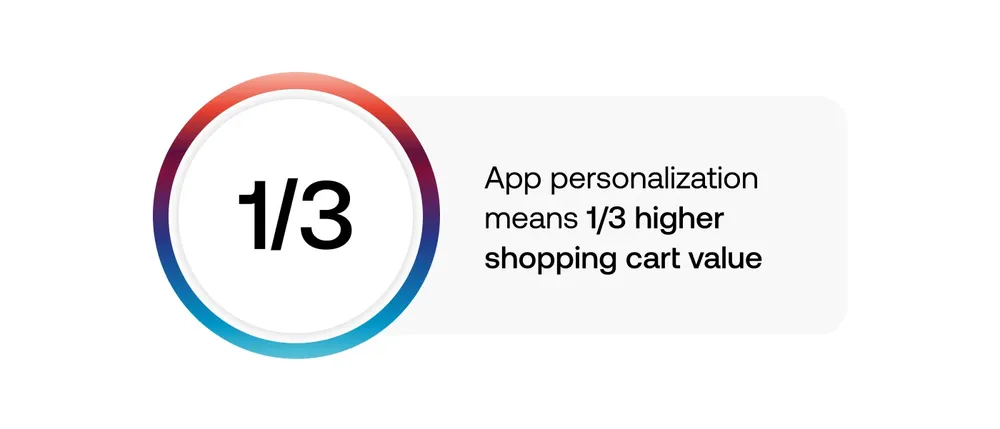 1/3

App personalization means 1/3 higher shopping cart value