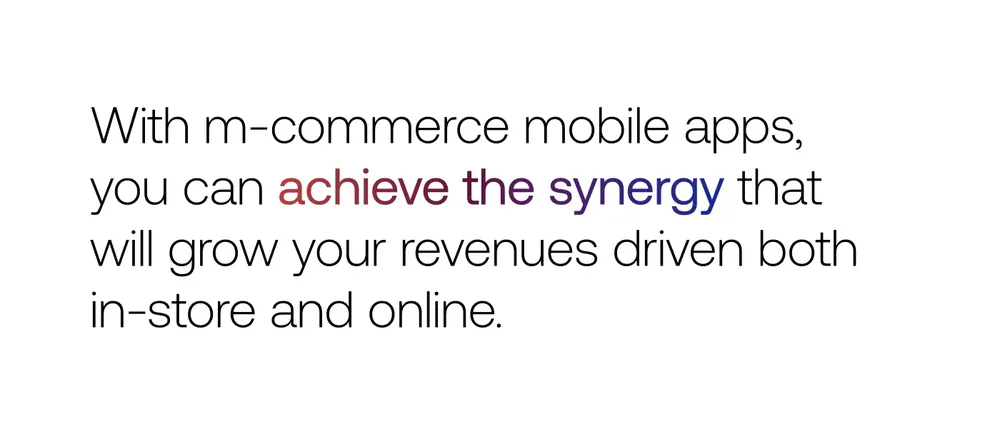 With m-commerce mobile apps, you can achieve the synergy that will grow your revenues driven both in-store and online.