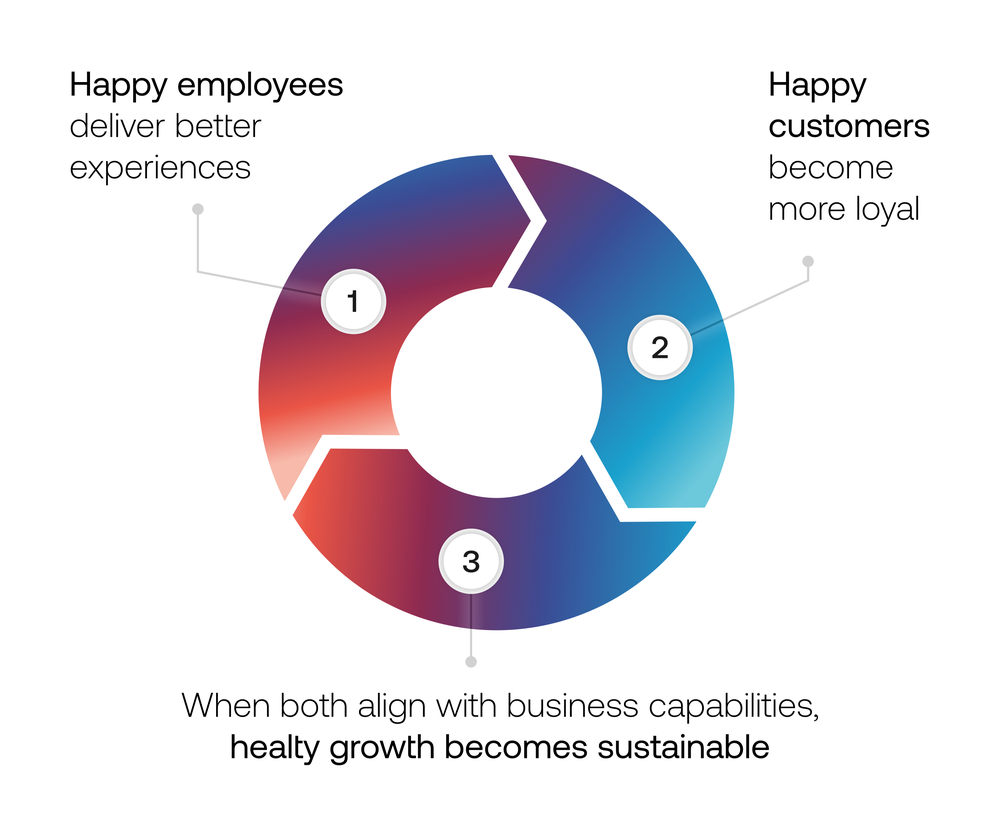 Happy employees deliver better experiences

Happy customers become more loyal

1

2

3

When both align with business capabilities, healty growth becomes sustainable