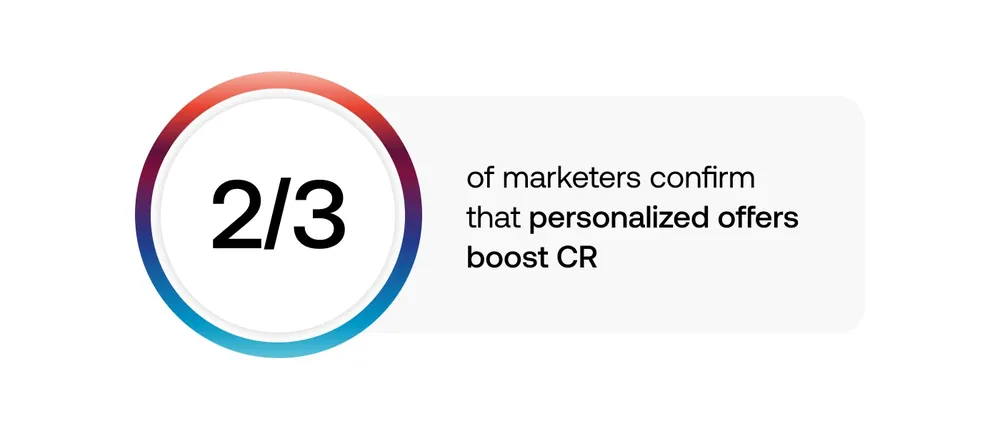 2/3

of marketers confirm that personalized offers boost CR