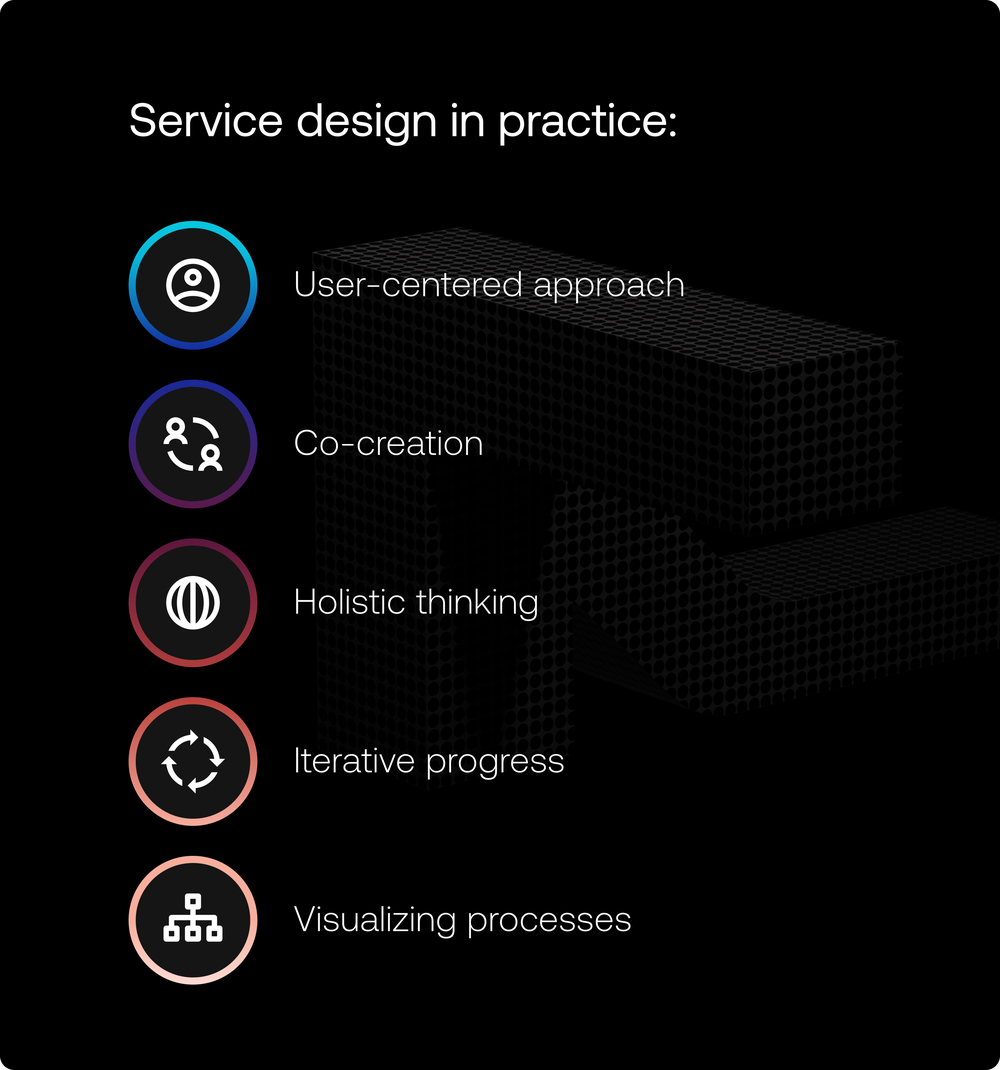 Service design in practice:

User-centered approach

Co-creation

Holistic thinking

Iterative progress

Visualizing processes