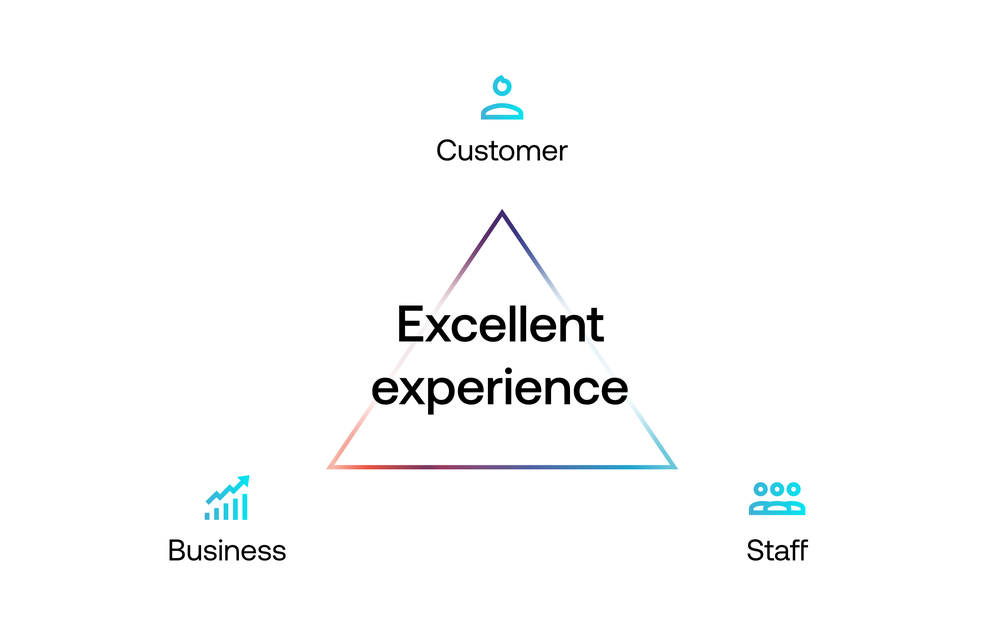 Customer

Excellent experience

Business

Staff