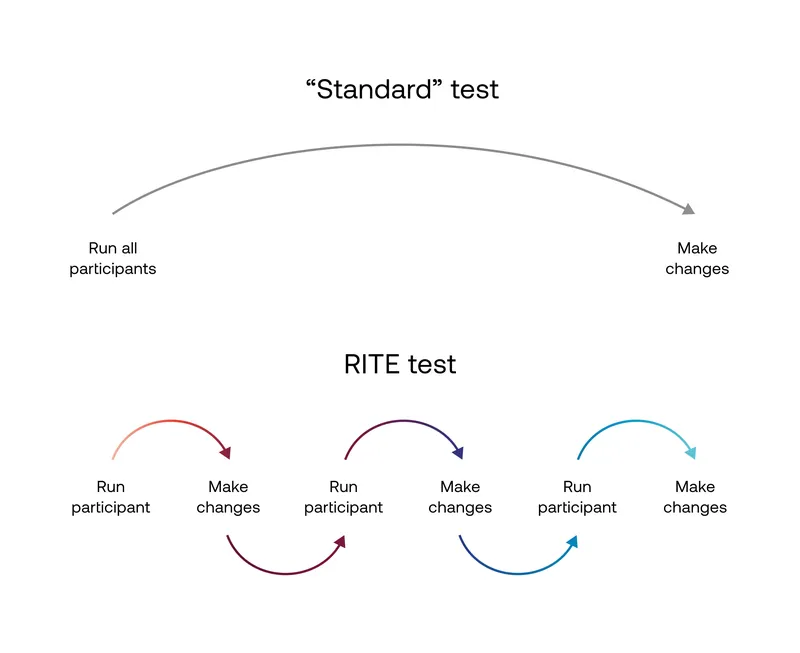 “Standard” test

Run all participants

Make changes

RITE test

Run participant

Make changes

Run participant

Make changes

Run participant

Make changes