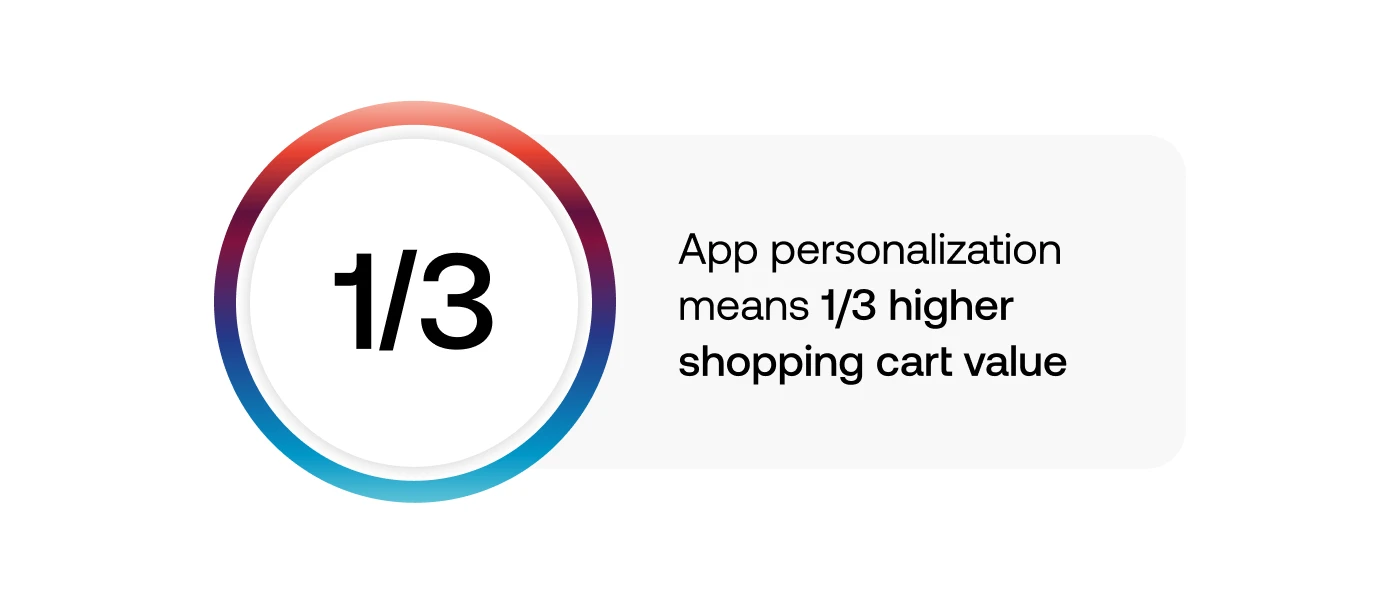 1/3

App personalization means 1/3 higher shopping cart value