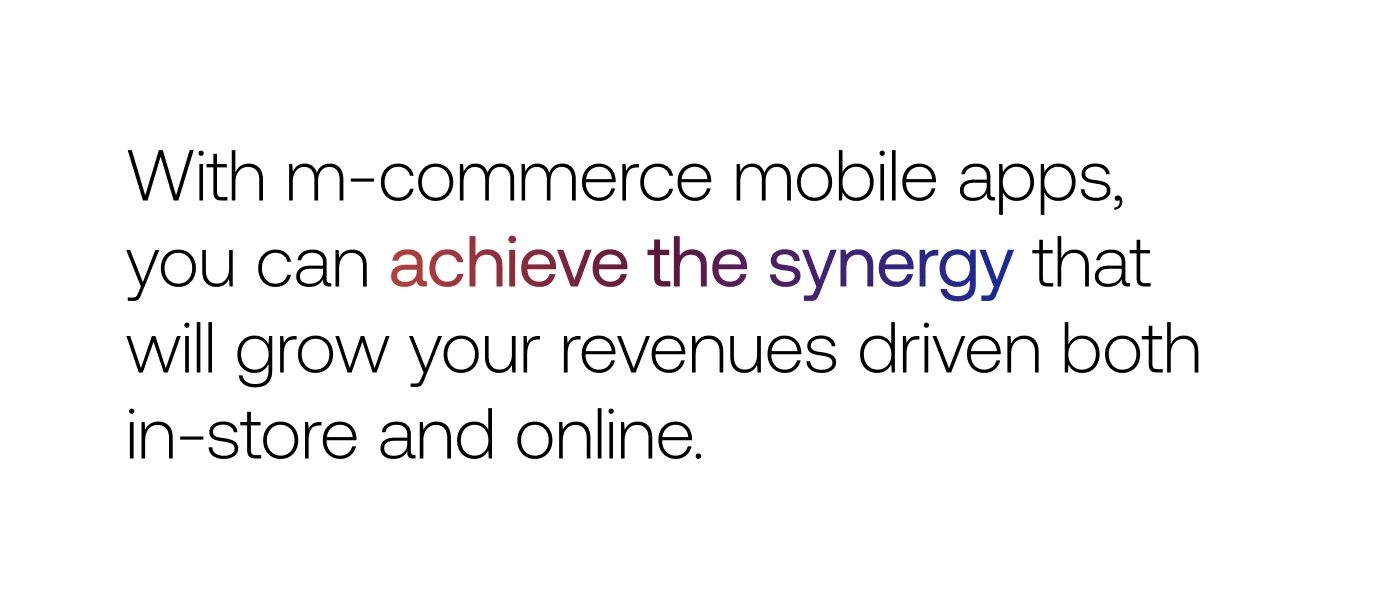 With m-commerce mobile apps, you can achieve the synergy that will grow your revenues driven both in-store and online.