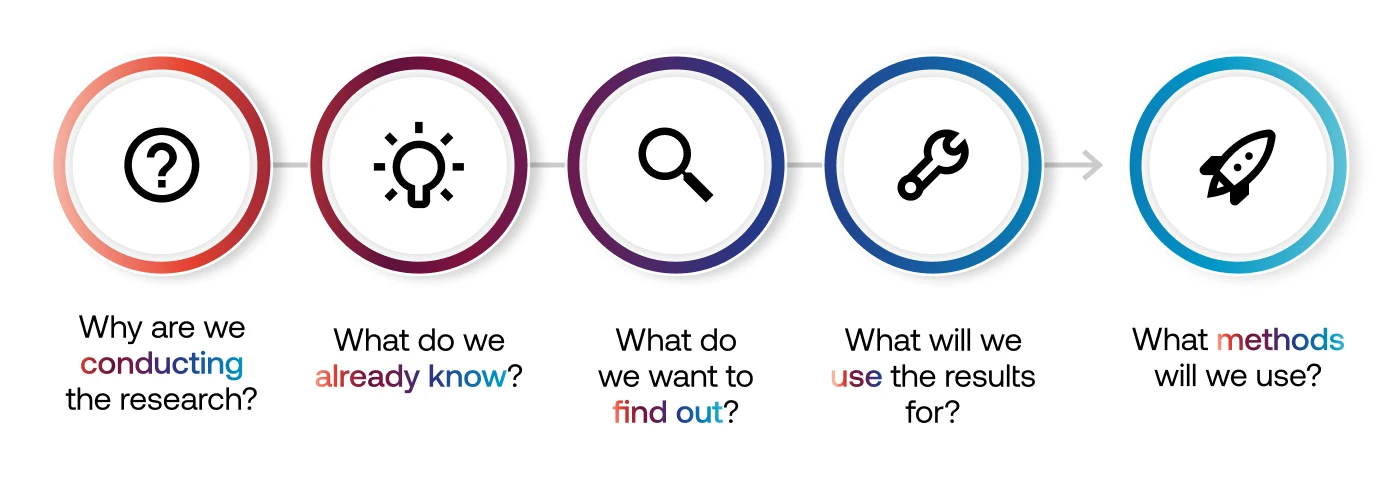 Why are we conducting the research?

What do we already know?

What do we want to find out?

What will we use the results for?

What methods will we use?