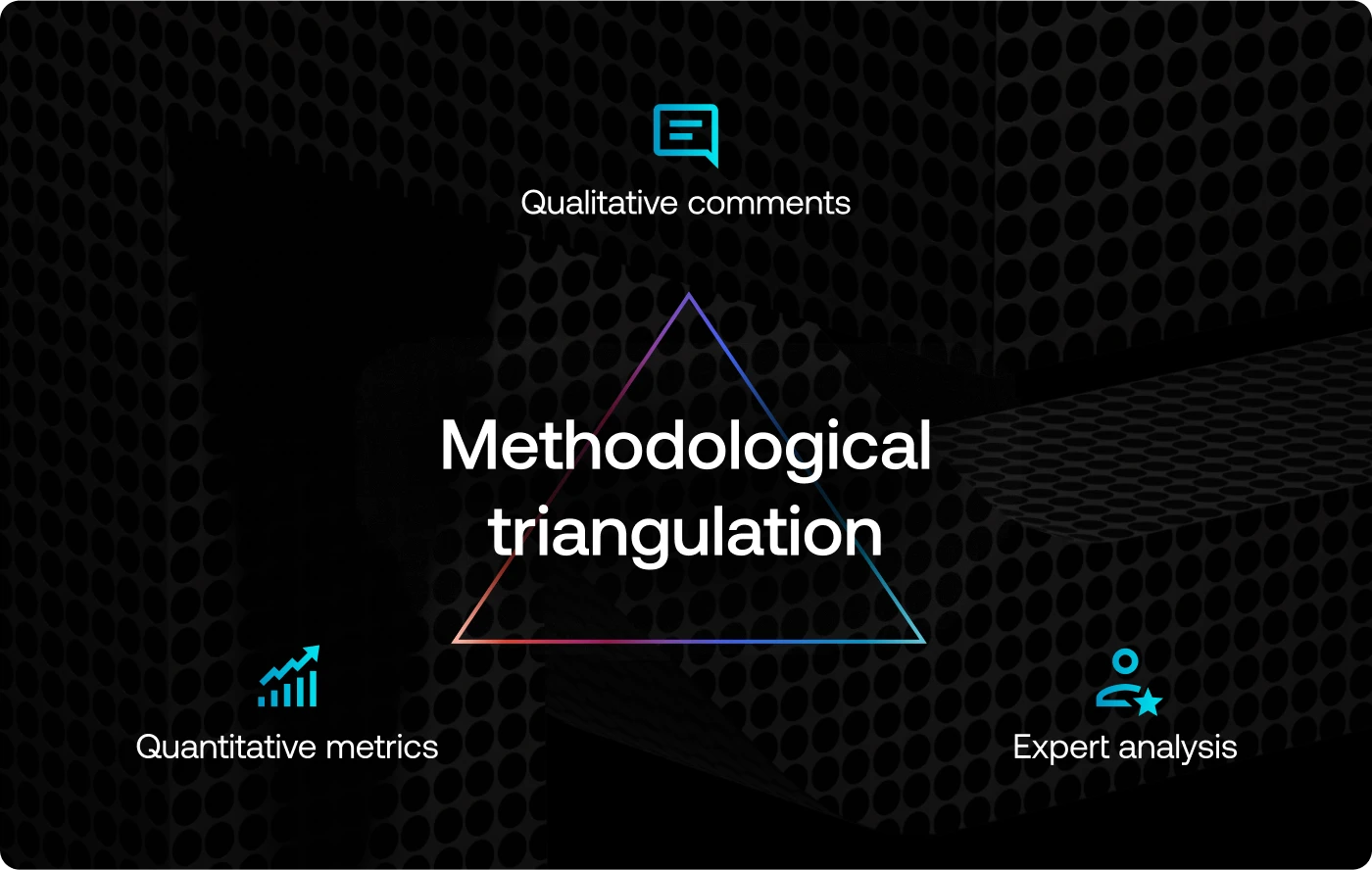 Qualitative comments

Methodological triangulation

Quantitative metrics

Expert analysis