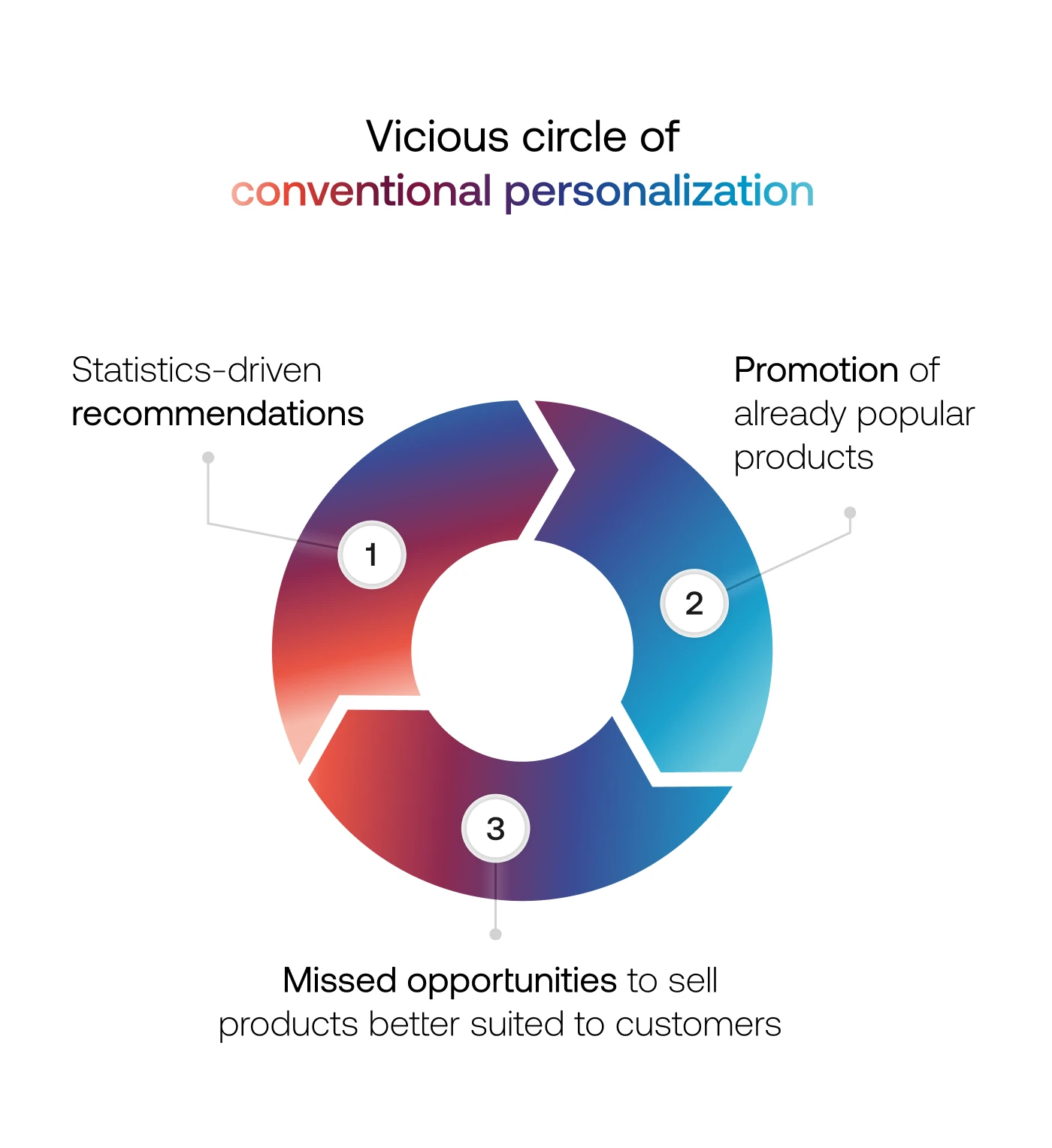 Vicious circle of
conventional personalization

Statistics-driven
recommendations

1

Promotion of
already popular
products

2

3

Missed opportunities to sell
products better suited to customers