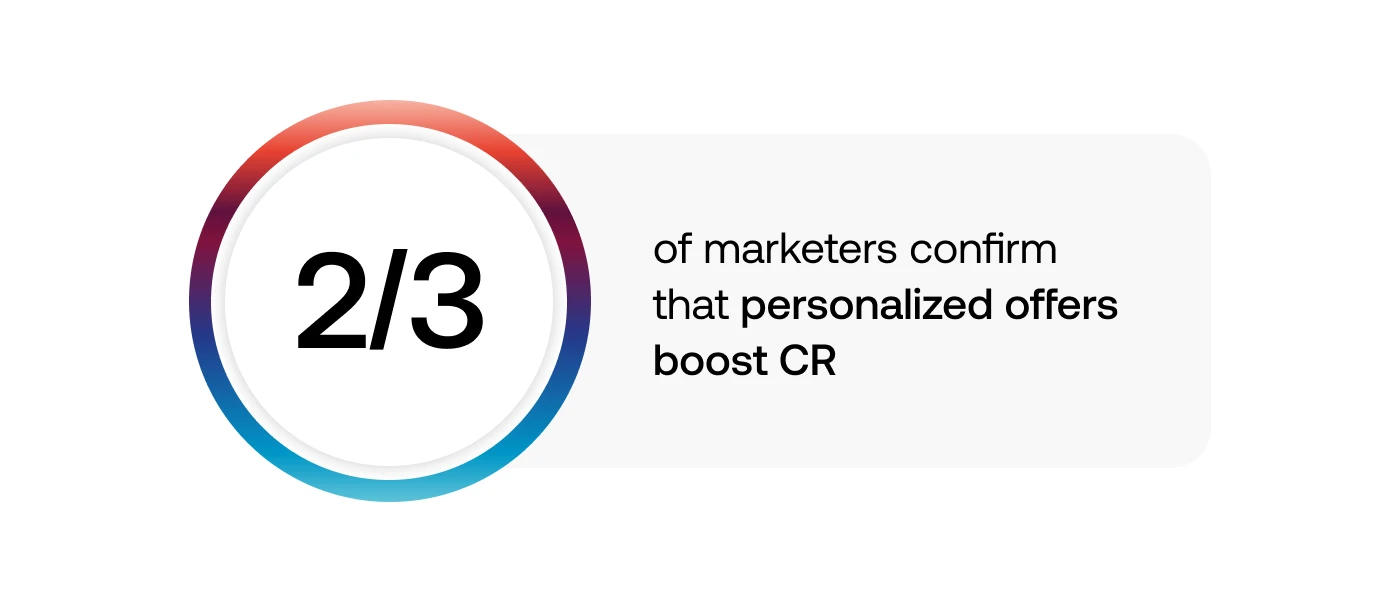 2/3

of marketers confirm that personalized offers boost CR